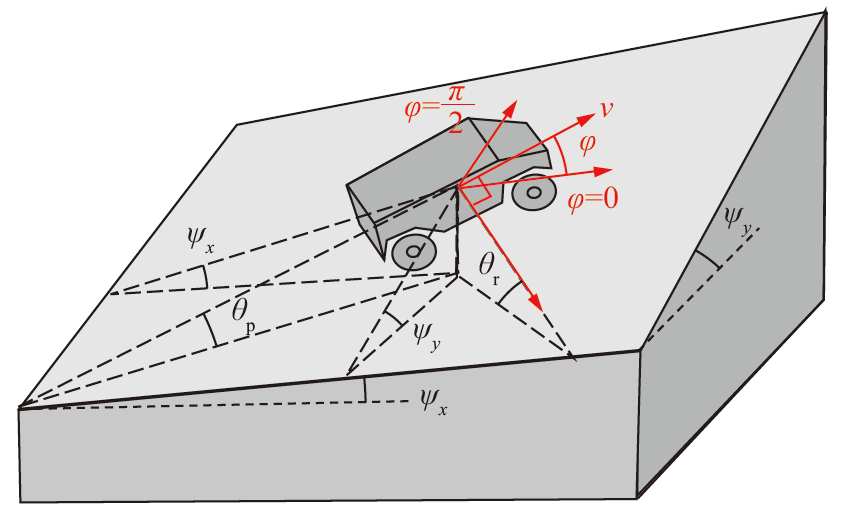 $\varphi=\frac{\pi}{2}$

$v$

$\varphi$

$\varphi=0$

$\psi_x$

$\theta_r$

$\psi_y$

$\theta_p$

$\psi_y$

$\psi_x$