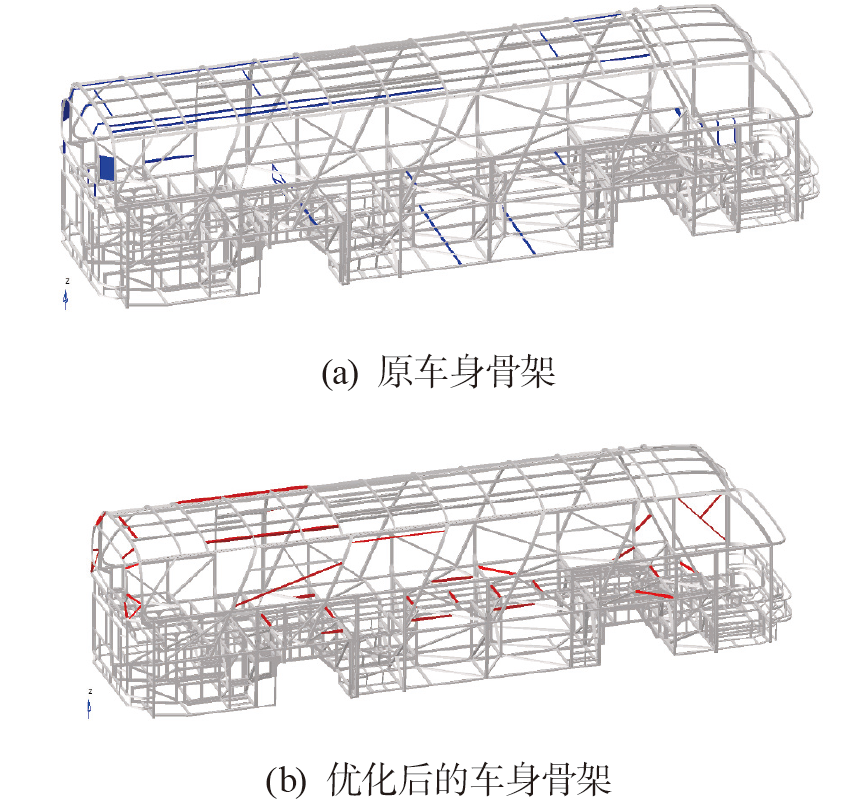 z

(a) 原车身骨架

z

(b) 优化后的车身骨架