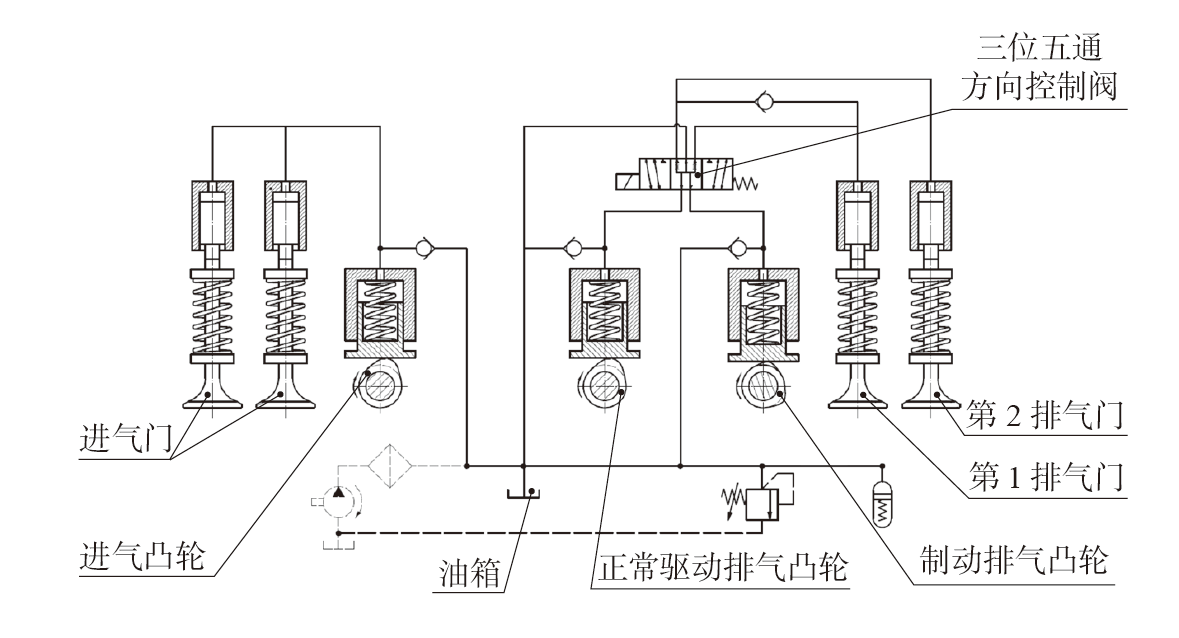 三位五通
方向控制阀

进气门

第 2 排气门

第 1 排气门

进气凸轮

油箱

正常驱动排气凸轮

制动排气凸轮