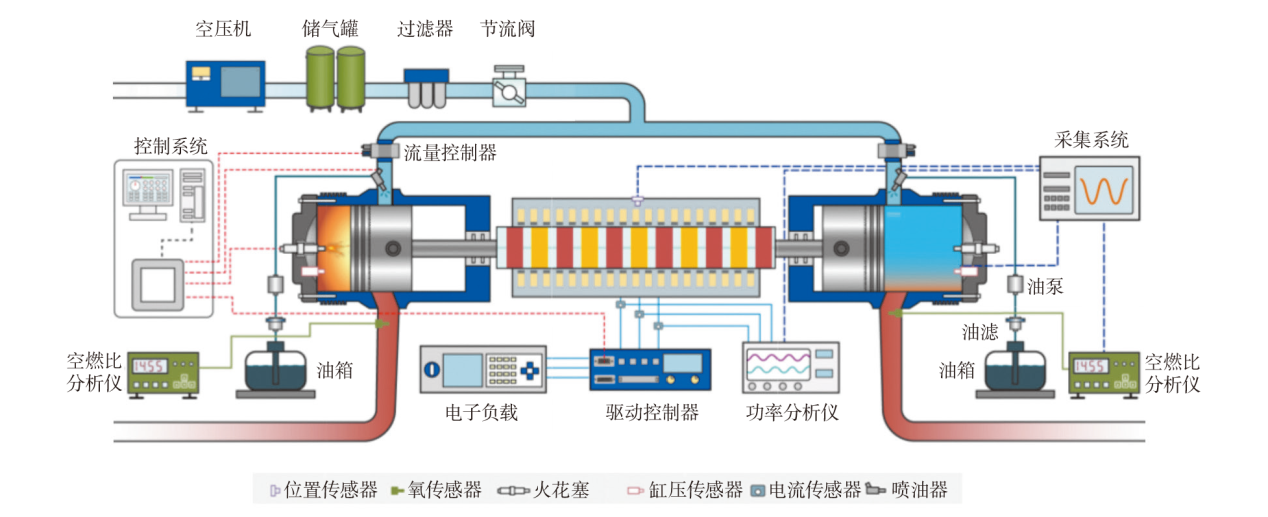 空压机 储气罐 过滤器 节流阀

控制系统 流量控制器 采集系统

油泵

油滤

空燃比分析仪 1455 油箱

电子负载 驱动控制器 功率分析仪

油箱 1455 空燃比分析仪

位置传感器 氧传感器 火花塞 缸压传感器 电流传感器 喷油器