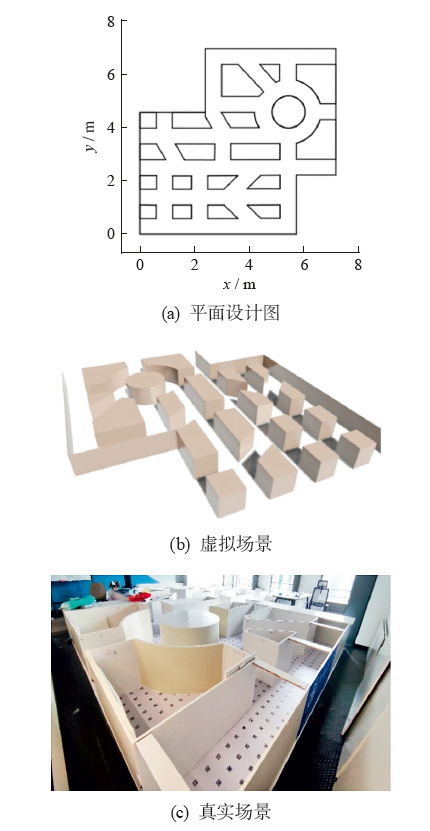 8
6
4
2
0
$y$ / m
0
2
4
6
8
$x$ / m
(a) 平面设计图

(b) 虚拟场景

(c) 真实场景