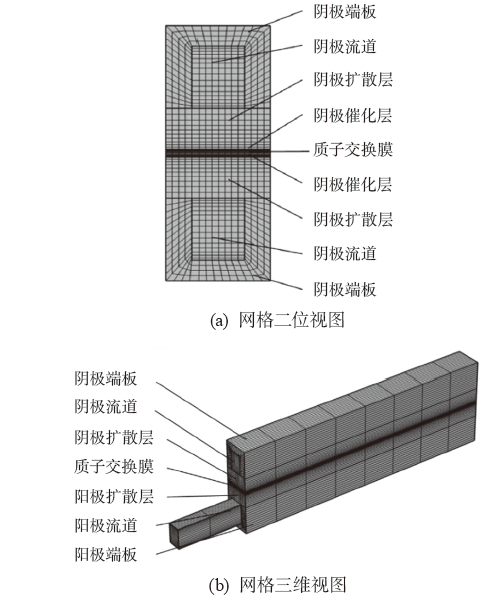 阴极端板
阴极流道
阴极扩散层
阴极催化层
质子交换膜
阴极催化层
阴极扩散层
阴极流道
阴极端板

(a) 网格二位视图

阴极端板
阴极流道
阴极扩散层
质子交换膜
阳极扩散层
阳极流道
阳极端板

(b) 网格三维视图