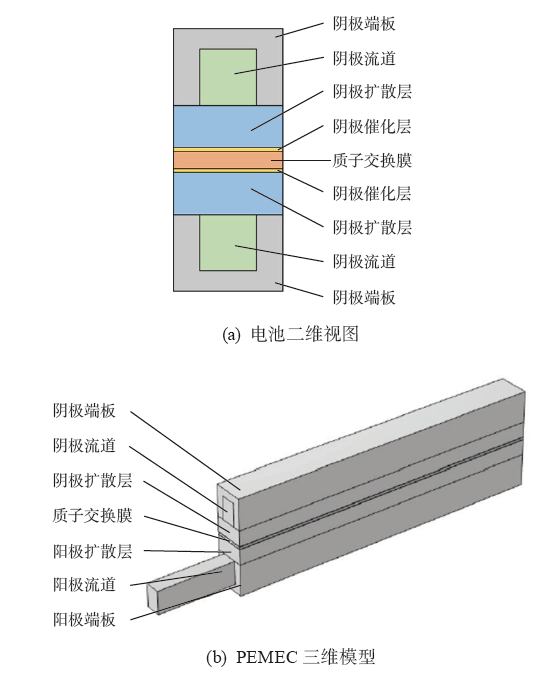 阴极端板
阴极流道
阴极扩散层
阴极催化层
质子交换膜
阴极催化层
阴极扩散层
阴极流道
阴极端板

(a) 电池二维视图

阴极端板
阴极流道
阴极扩散层
质子交换膜
阳极扩散层
阳极流道
阳极端板

(b) PEMEC 三维模型