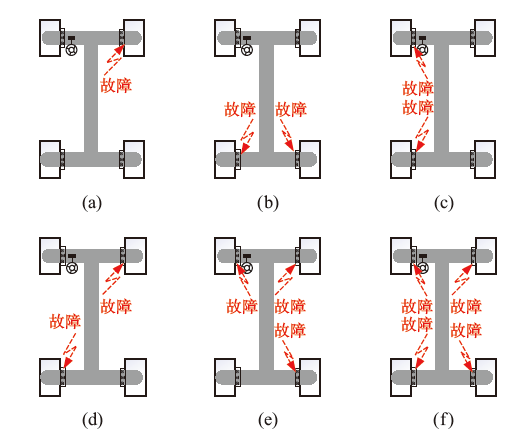 故障

(a)

故障 故障

(b)

故障
故障

(c)

故障
故障

(d)

故障 故障
故障

(e)

故障
故障
故障
故障

(f)