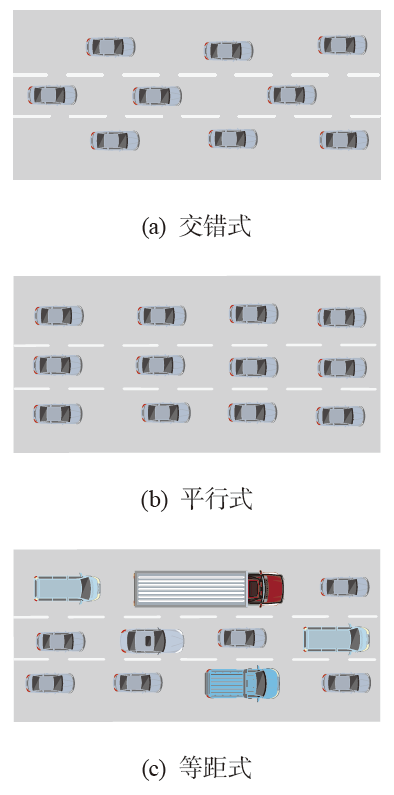 (a) 交错式

(b) 平行式

(c) 等距式