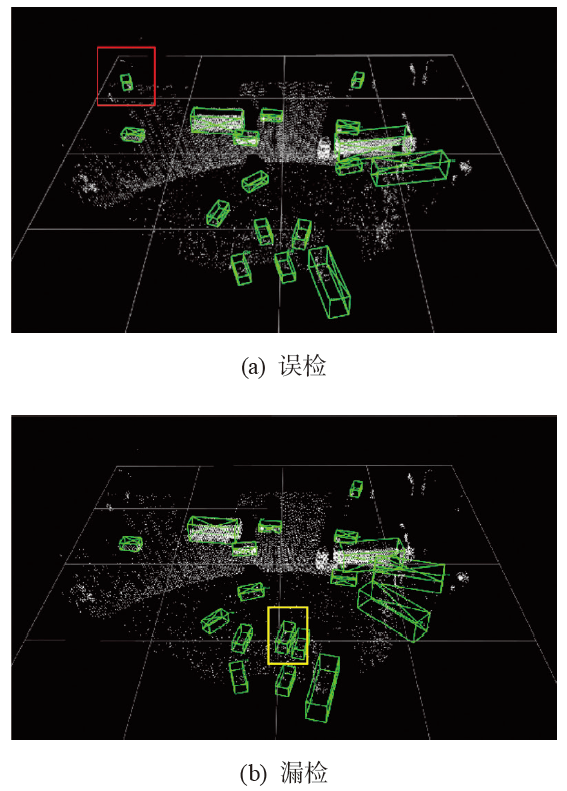 (a) 误检

(b) 漏检