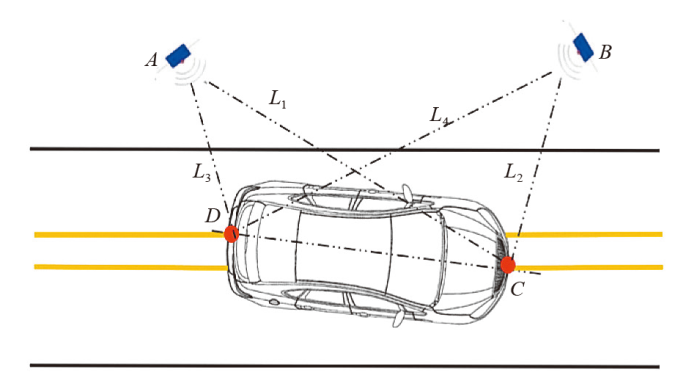 $A$

$B$

$L_1$

$L_4$

$L_3$

$L_2$

$D$

$C$