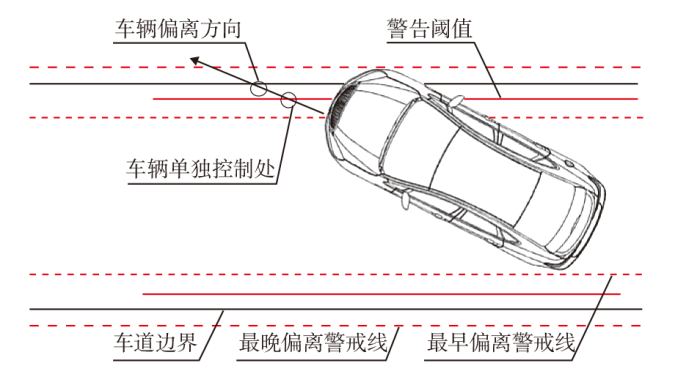 车辆偏离方向

警告阈值

车辆单独控制处

车道边界

最晚偏离警戒线

最早偏离警戒线