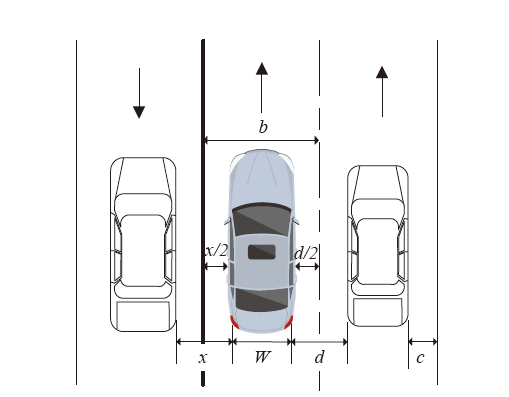 $b$
$x/2$
$d/2$
$x$
$W$
$d$
$c$