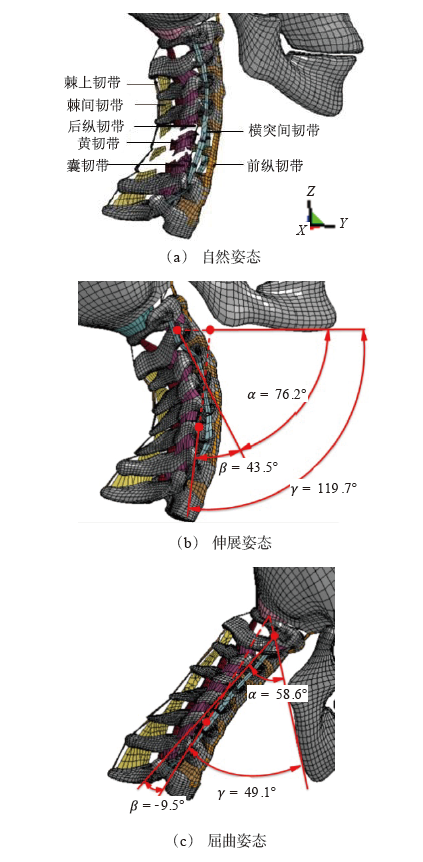 棘上韧带
棘间韧带
后纵韧带
黄韧带
囊韧带
横突间韧带
前纵韧带
$Z$
$X$
$Y$
（a） 自然姿态

$\alpha = 76.2°$
$\beta = 43.5°$
$\gamma = 119.7°$
（b） 伸展姿态

$\alpha = 58.6°$
$\beta = -9.5°$
$\gamma = 49.1°$
（c） 屈曲姿态